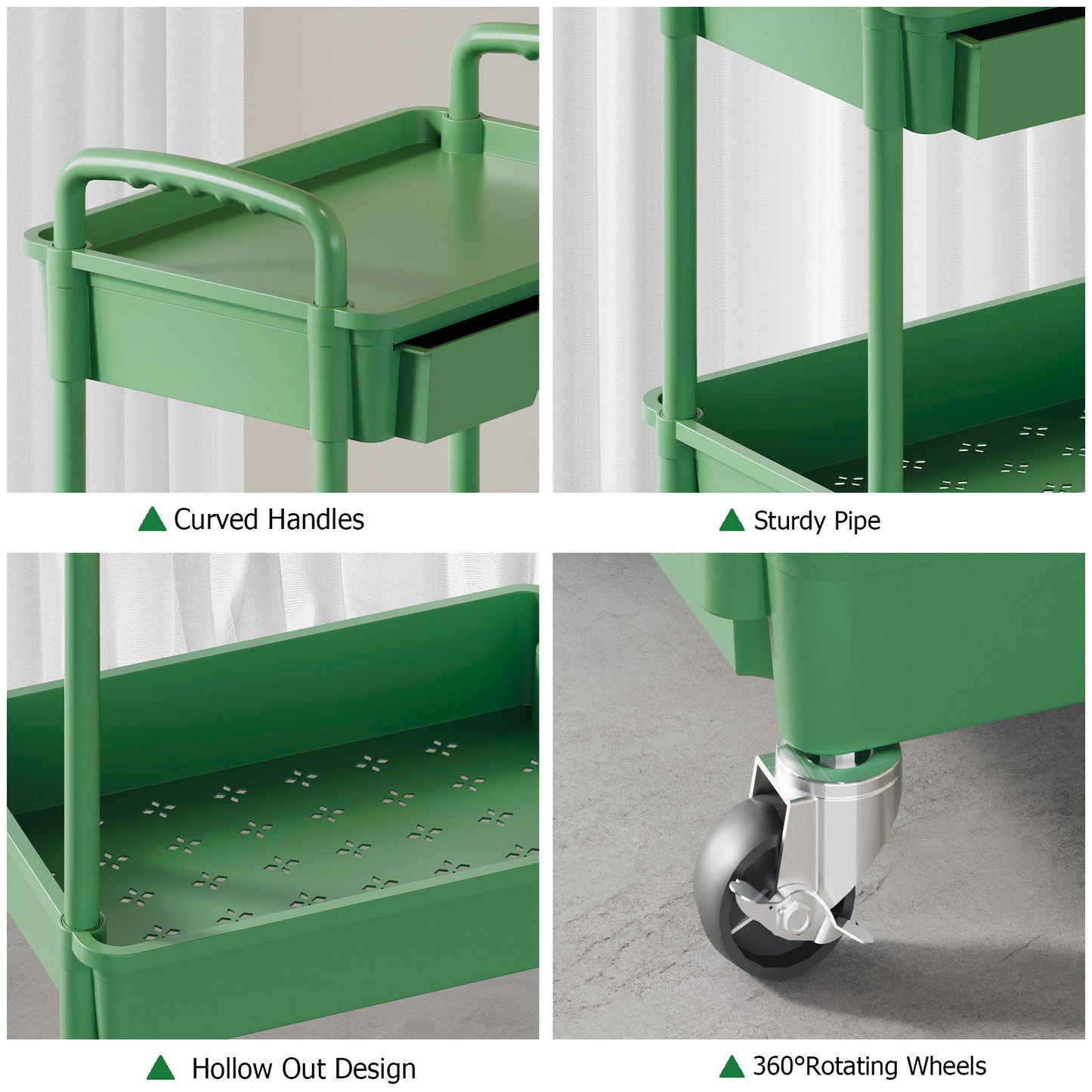 ▲ Curved Handles

▲ Sturdy Pipe

▲ Hollow Out Design

▲ 360°Rotating Wheels