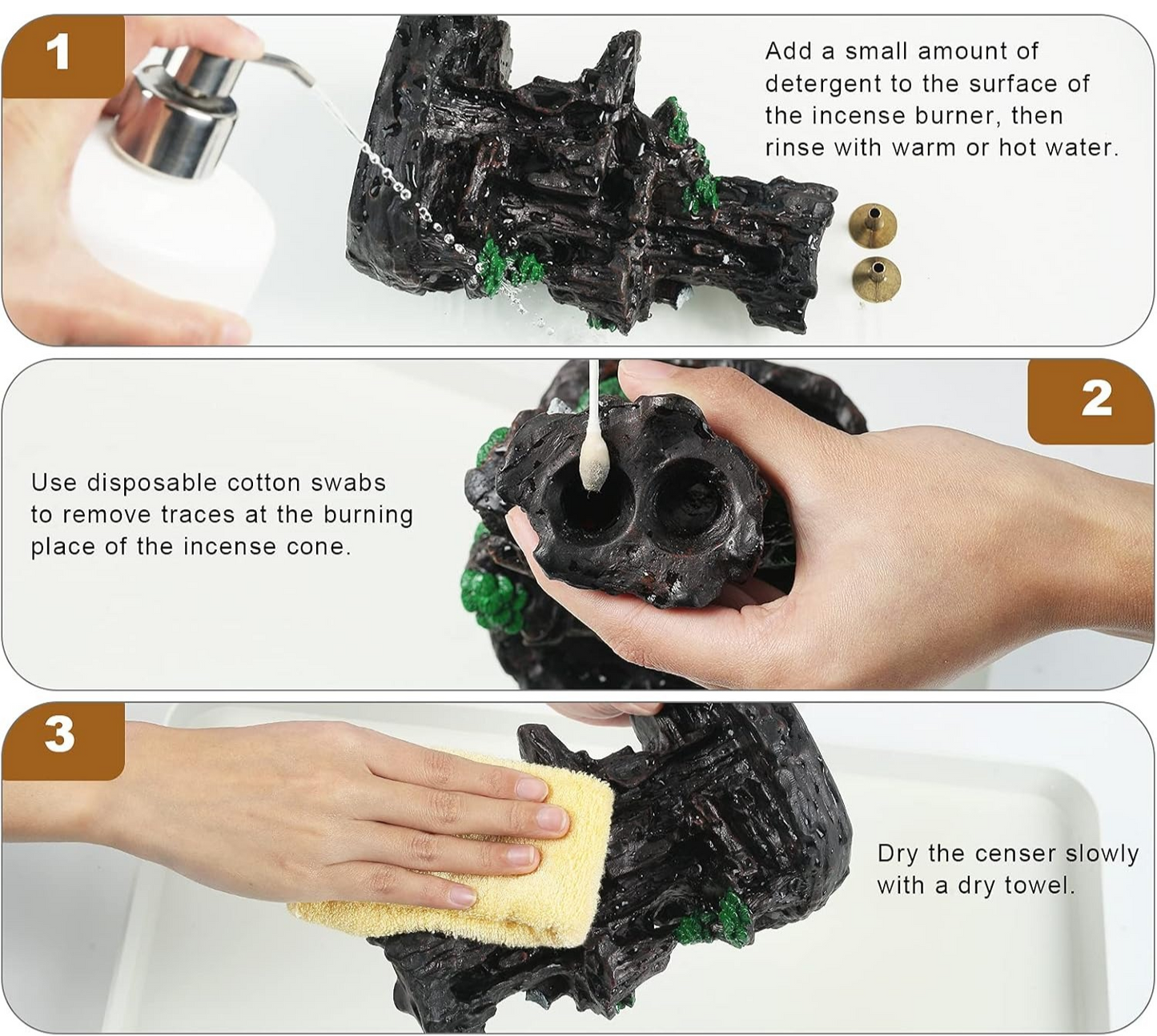 1

Add a small amount of detergent to the surface of the incense burner, then rinse with warm or hot water.

2

Use disposable cotton swabs to remove traces at the burning place of the incense cone.

3

Dry the censer slowly with a dry towel.