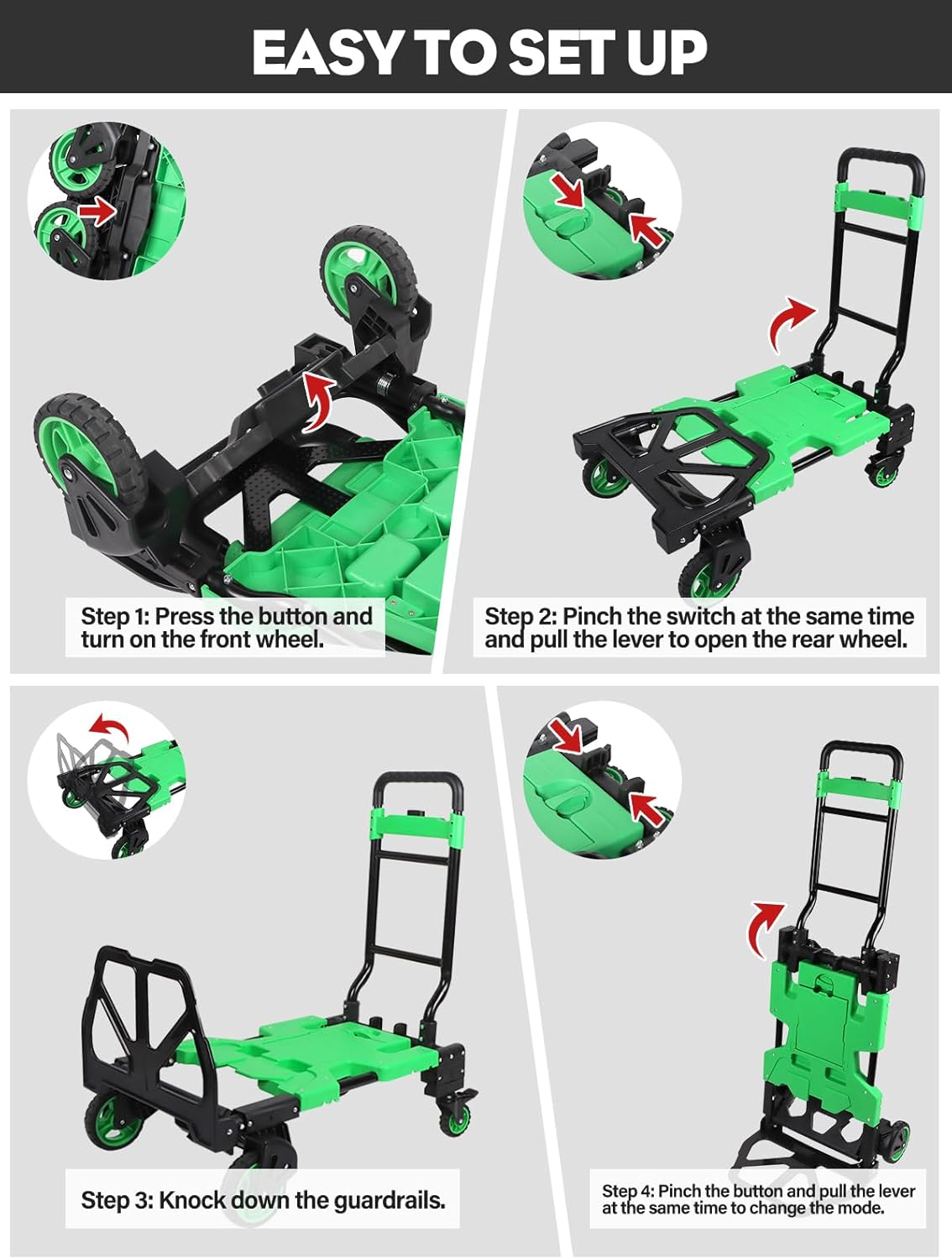 EASY TO SET UP

Step 1: Press the button and turn on the front wheel.

Step 2: Pinch the switch at the same time and pull the lever to open the rear wheel.

Step 3: Knock down the guardrails.

Step 4: Pinch the button and pull the lever at the same time to change the mode.