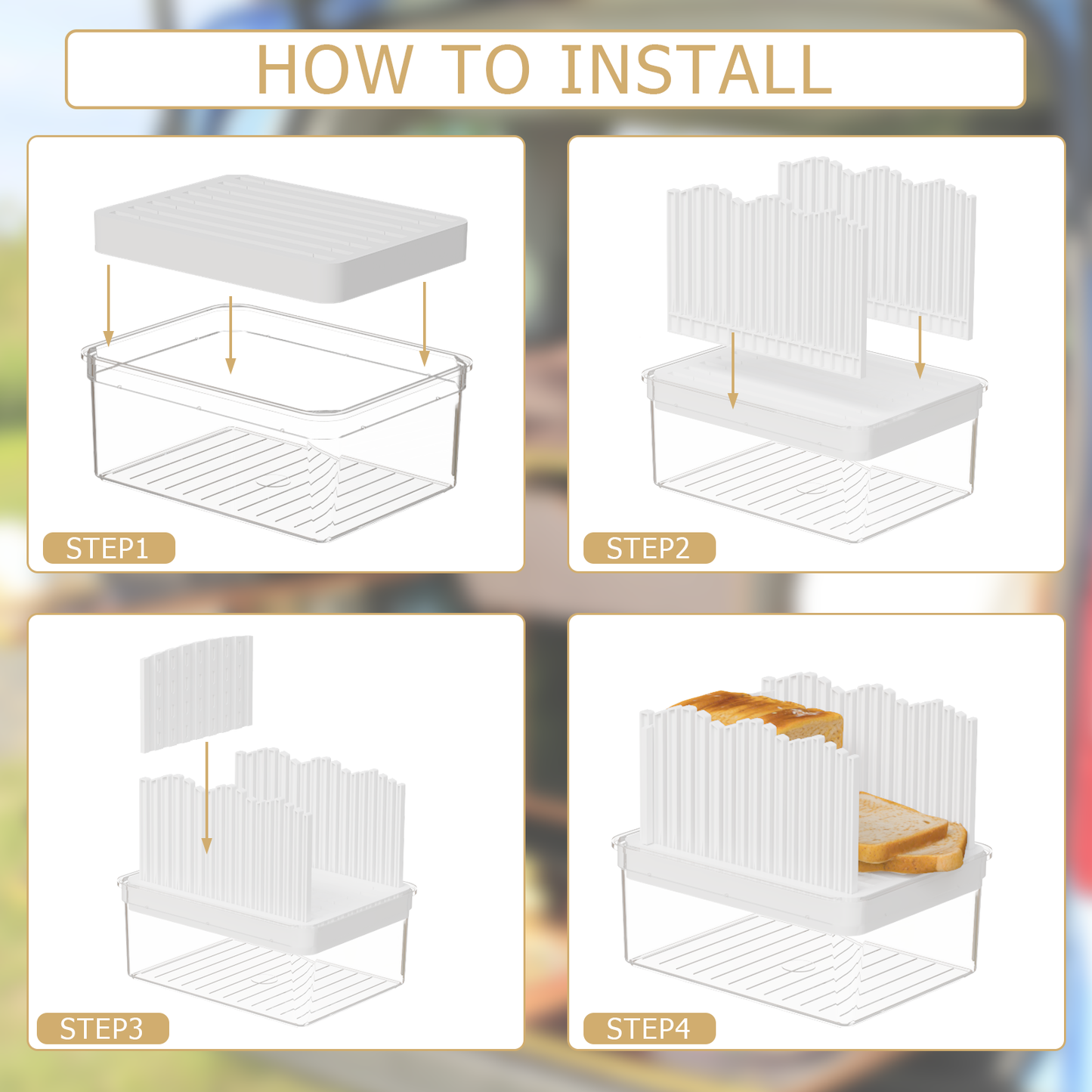 HOW TO INSTALL

STEP1

STEP2

STEP3

STEP4